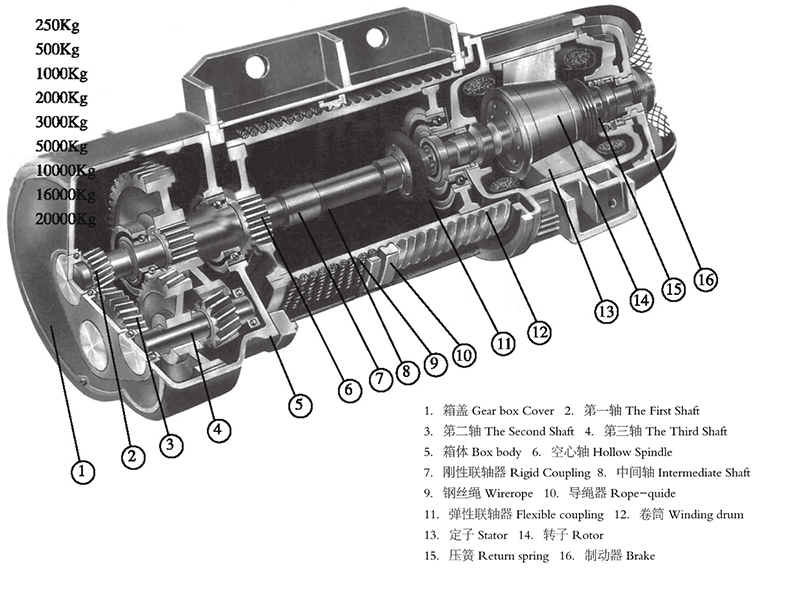 250Kg
500Kg
1000Kg
2000Kg
3000Kg
5000Kg
10000Kg
16000Kg
20000Kg

1
2
3
4
5
6
7
8
9
10
11
12
13
14
15
16

1. 箱盖 Gear box Cover 2. 第一轴 The First Shaft
3. 第二轴 The Second Shaft 4. 第三轴 The Third Shaft
5. 箱体 Box body 6. 空心轴 Hollow Spindle
7. 刚性联轴器 Rigid Coupling 8. 中间轴 Intermediate Shaft
9. 钢丝绳 Wirerope 10. 导绳器 Rope-quide
11. 弹性联轴器 Flexible coupling 12. 卷筒 Winding drum
13. 定子 Stator 14. 转子 Rotor
15. 压簧 Return spring 16. 制动器 Brake